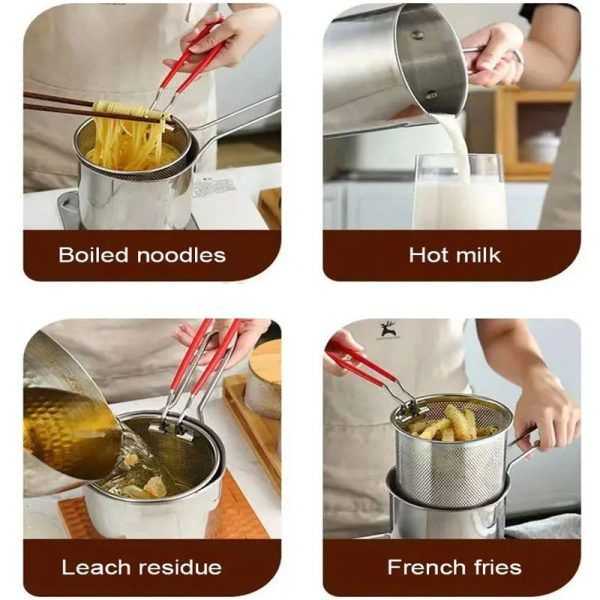 Boiled noodles

Hot milk

Leach residue

French fries